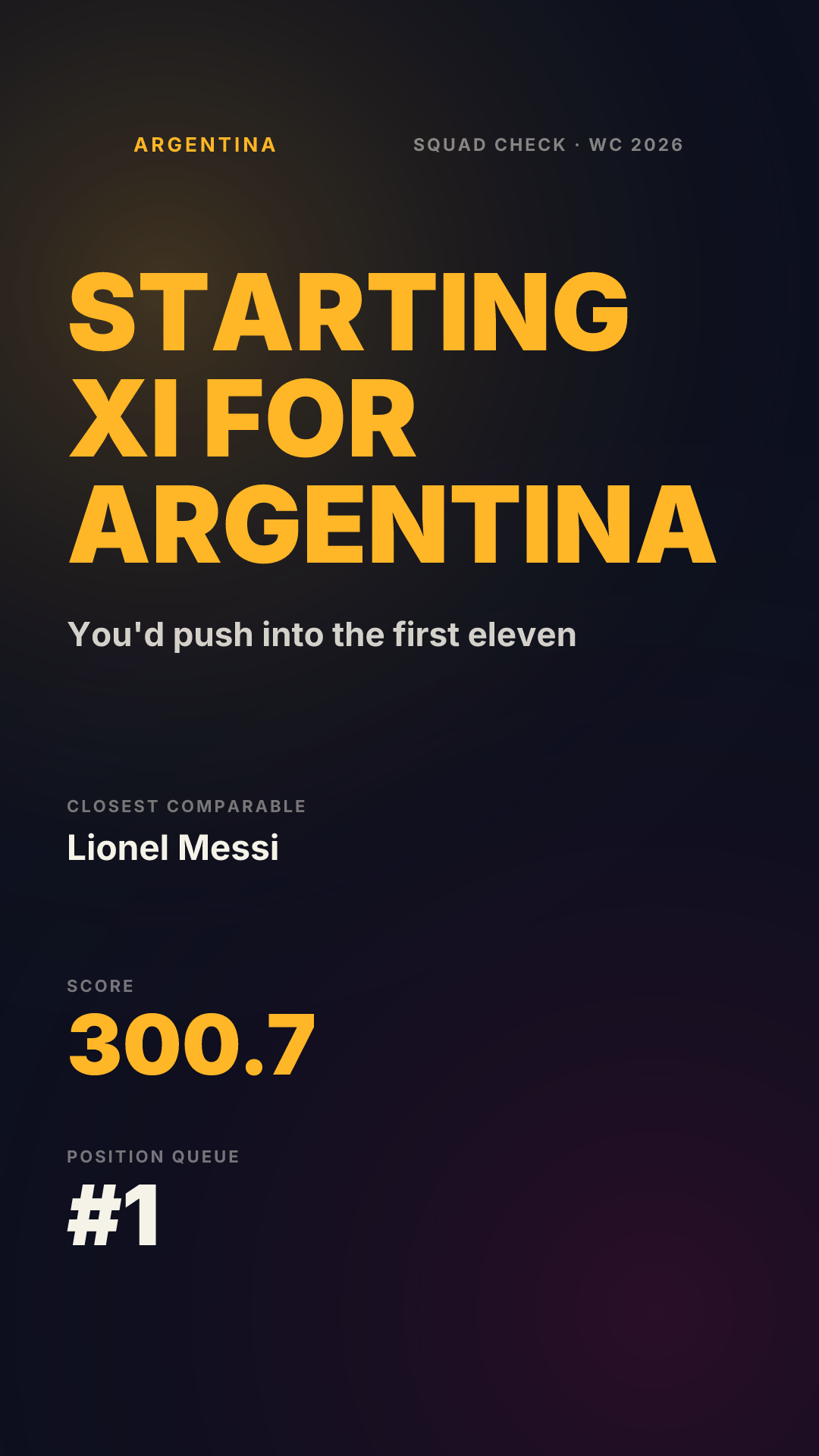 ARGENTINA

SQUAD CHECK · WC 2026

STARTING XI FOR ARGENTINA

You'd push into the first eleven

CLOSEST COMPARABLE

Lionel Messi

SCORE

300.7

POSITION QUEUE

#1